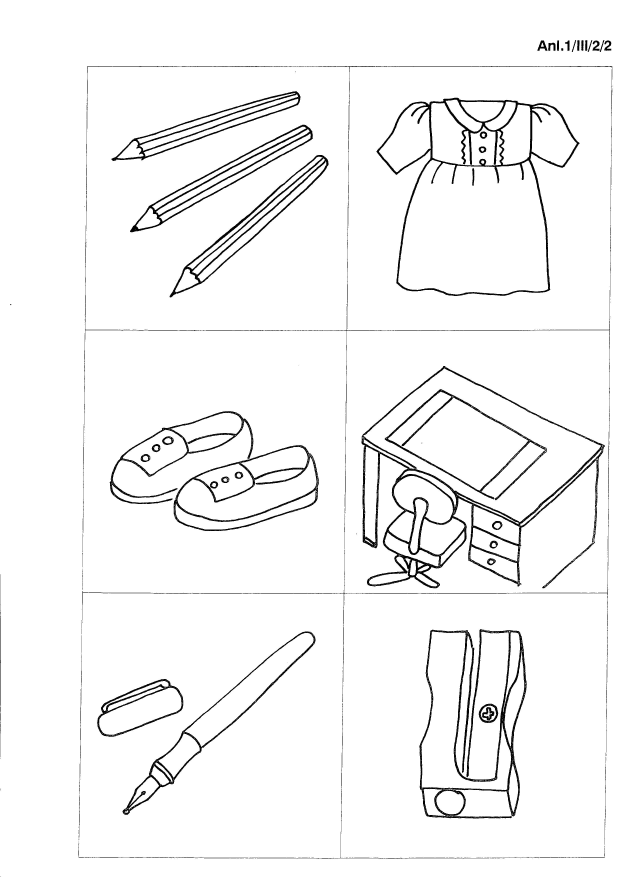 Anl.1/III/2/2